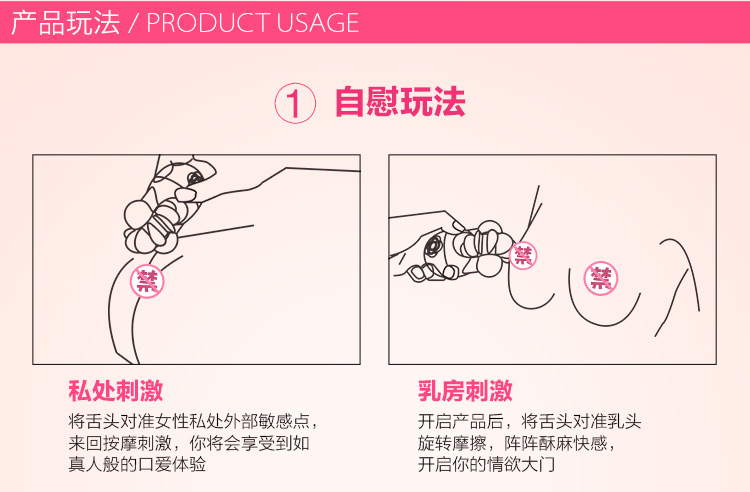 产品玩法 / PRODUCT USAGE

① 自慰玩法

禁

禁

禁

私处刺激

将舌头对准女性私处外部敏感点，来回按摩刺激，你将会享受到如真人般的口爱体验

乳房刺激

开启产品后，将舌头对准乳头旋转摩擦，阵阵酥麻快感，开启你的情欲大门